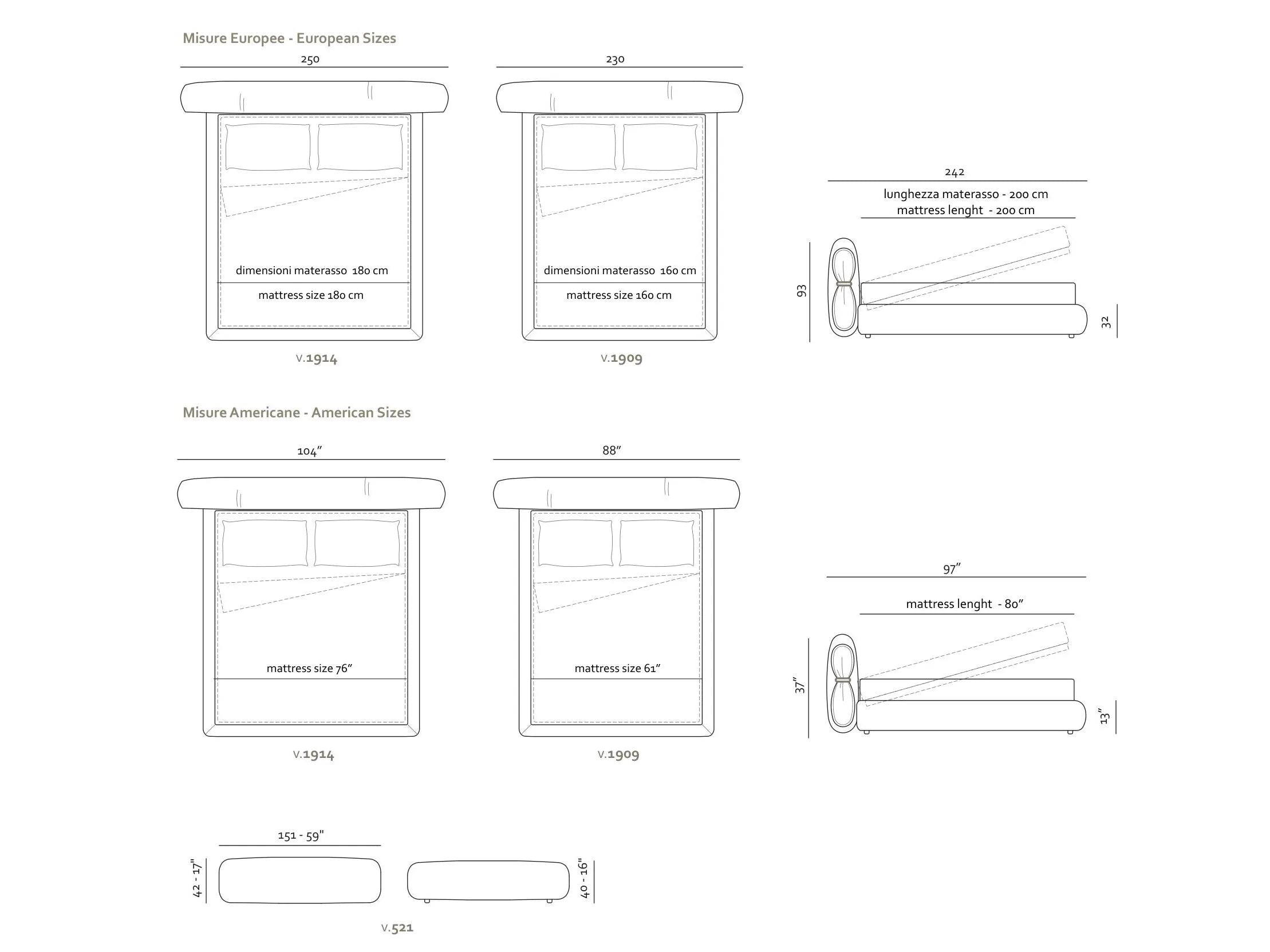 Misure Europee - European Sizes

250

dimensioni materasso 180 cm

mattress size 180 cm

V.1914

230

dimensioni materasso 160 cm

mattress size 160 cm

V.1909

242

lunghezza materasso - 200 cm
mattress lenght - 200 cm

93

32

Misure Americane - American Sizes

104"

mattress size 76"

V.1914

88"

mattress size 61"

V.1909

97"

mattress lenght - 80"

37"

13"

151 - 59"

42 - 17"

40 - 16"

V.521