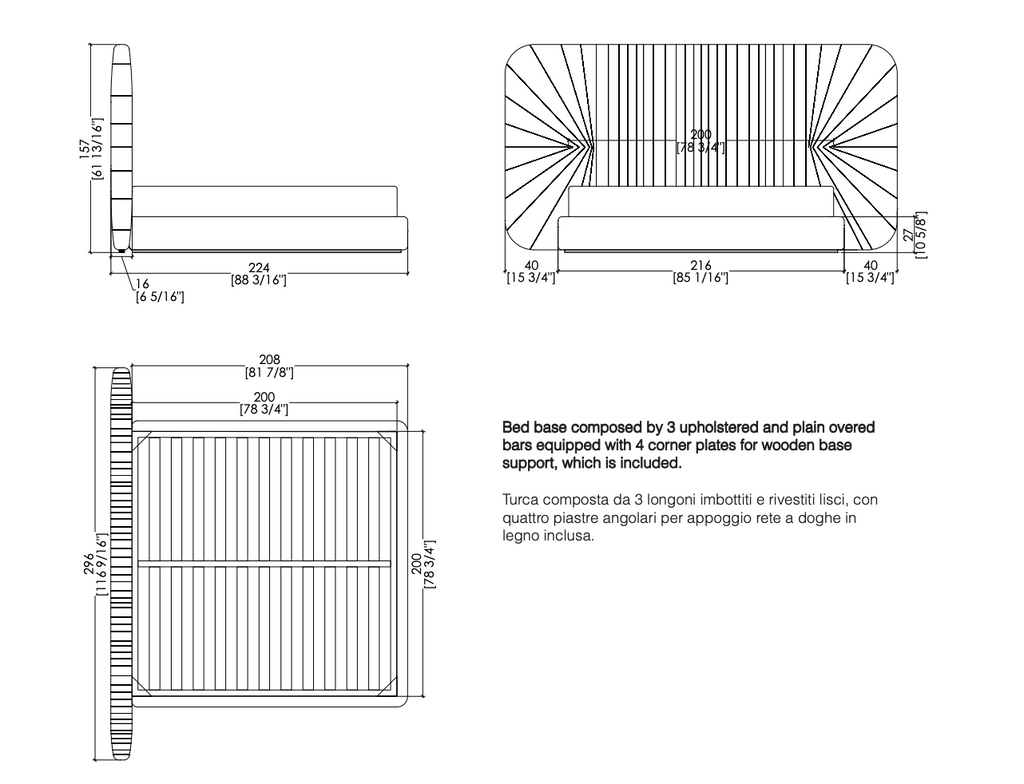 157
[61 13/16"]

224
[88 3/16"]

16
[6 5/16"]

200
[78 3/4"]

27
[10 5/8"]

40
[15 3/4"]

216
[85 1/16"]

40
[15 3/4"]

208
[81 7/8"]

200
[78 3/4"]

296
[116 9/16"]

200
[78 3/4"]

Bed base composed by 3 upholstered and plain overed bars equipped with 4 corner plates for wooden base support, which is included.

Turca composta da 3 longoni imbottiti e rivestiti lisci, con quattro piastre angolari per appoggio rete a doghe in legno inclusa.